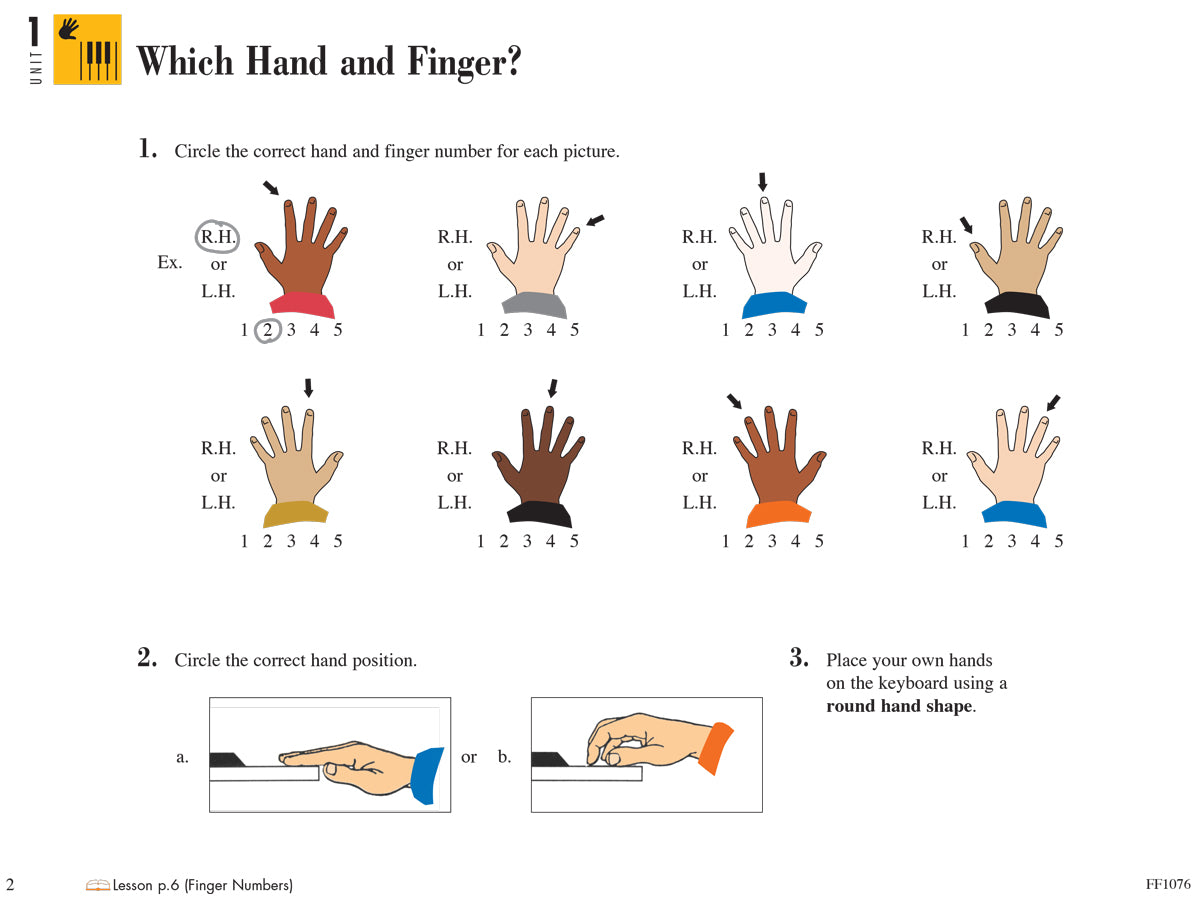 UNIT 1

Which Hand and Finger?

1. Circle the correct hand and finger number for each picture.

Ex. R.H. or L.H.
1 2 3 4 5

R.H. or L.H.
1 2 3 4 5

R.H. or L.H.
1 2 3 4 5

R.H. or L.H.
1 2 3 4 5

R.H. or L.H.
1 2 3 4 5

R.H. or L.H.
1 2 3 4 5

R.H. or L.H.
1 2 3 4 5

R.H. or L.H.
1 2 3 4 5

2. Circle the correct hand position.

a. or b.

3. Place your own hands on the keyboard using a **round hand shape**.

2 Lesson p.6 (Finger Numbers) FF1076