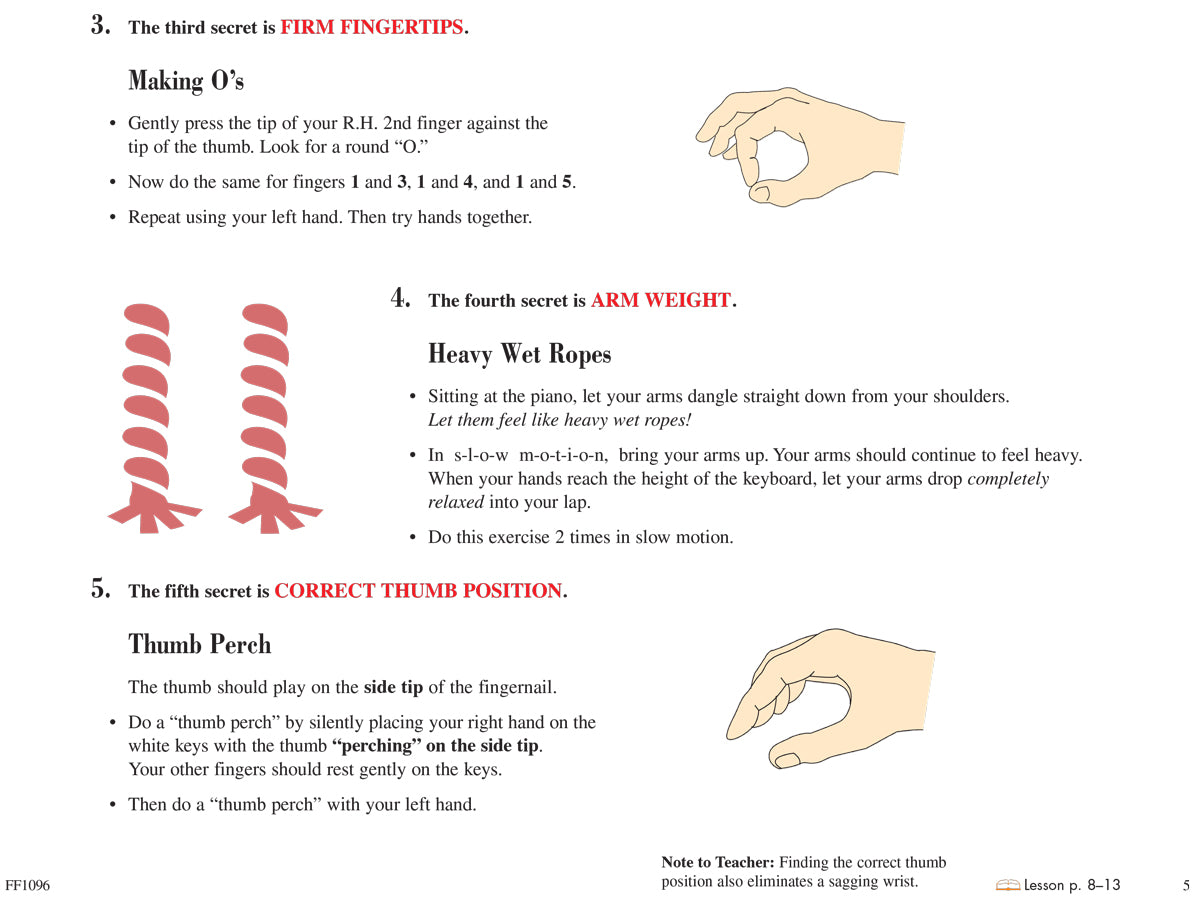 3. The third secret is FIRM FINGERTIPS.

Making O's

• Gently press the tip of your R.H. 2nd finger against the tip of the thumb. Look for a round "O."

• Now do the same for fingers 1 and 3, 1 and 4, and 1 and 5.

• Repeat using your left hand. Then try hands together.

4. The fourth secret is ARM WEIGHT.

Heavy Wet Ropes

• Sitting at the piano, let your arms dangle straight down from your shoulders. Let them feel like heavy wet ropes!

• In s-l-o-w m-o-t-i-o-n, bring your arms up. Your arms should continue to feel heavy. When your hands reach the height of the keyboard, let your arms drop completely relaxed into your lap.

• Do this exercise 2 times in slow motion.

5. The fifth secret is CORRECT THUMB POSITION.

Thumb Perch

The thumb should play on the side tip of the fingernail.

• Do a "thumb perch" by silently placing your right hand on the white keys with the thumb "perching" on the side tip. Your other fingers should rest gently on the keys.

• Then do a "thumb perch" with your left hand.

Note to Teacher: Finding the correct thumb position also eliminates a sagging wrist.

FF1096

Lesson p. 8–13

5