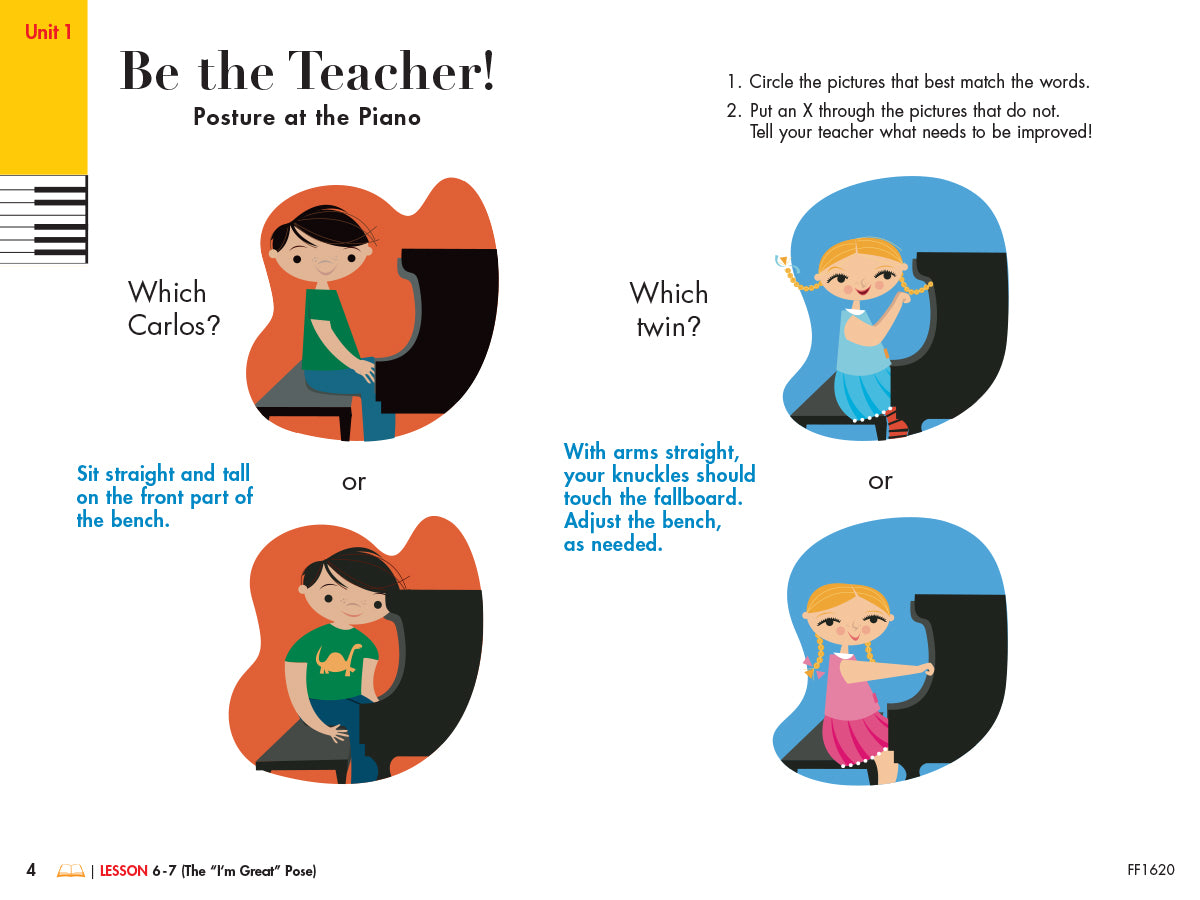 Unit 1

Be the Teacher!
Posture at the Piano

1. Circle the pictures that best match the words.
2. Put an X through the pictures that do not. Tell your teacher what needs to be improved!

Which Carlos?

Sit straight and tall on the front part of the bench.

or

Which twin?

With arms straight, your knuckles should touch the fallboard. Adjust the bench, as needed.

or

4 | LESSON 6-7 (The "I'm Great" Pose)

FF1620